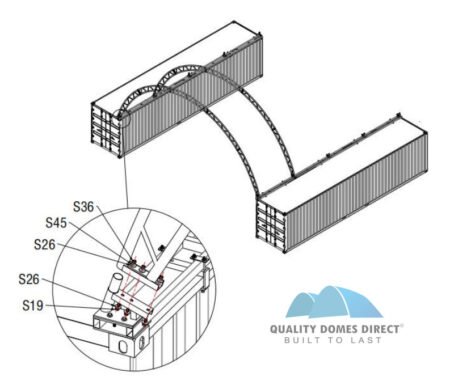 S36
S45
S26
S26
S19

QUALITY DOMES DIRECT®
BUILT TO LAST