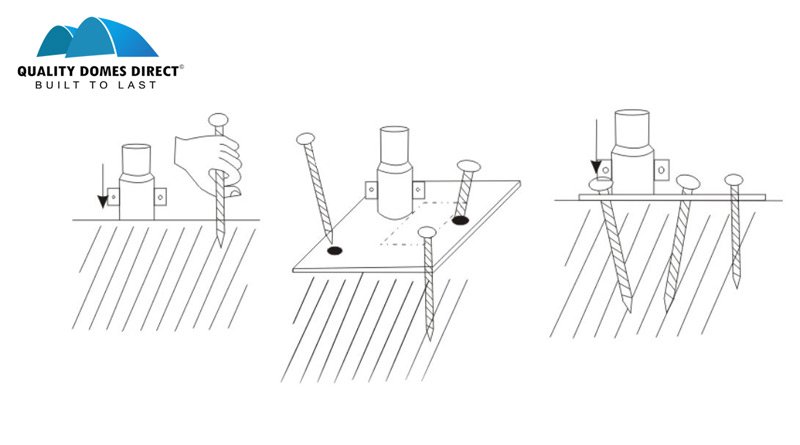 QUALITY DOMES DIRECT®
BUILT TO LAST