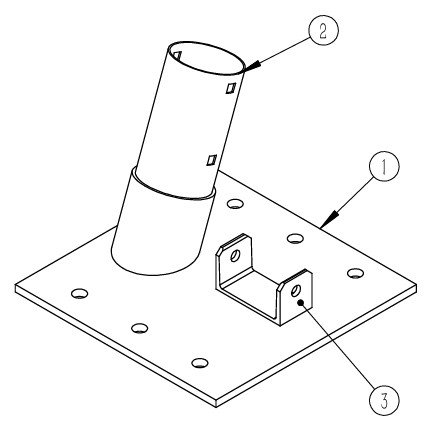 2
1
3